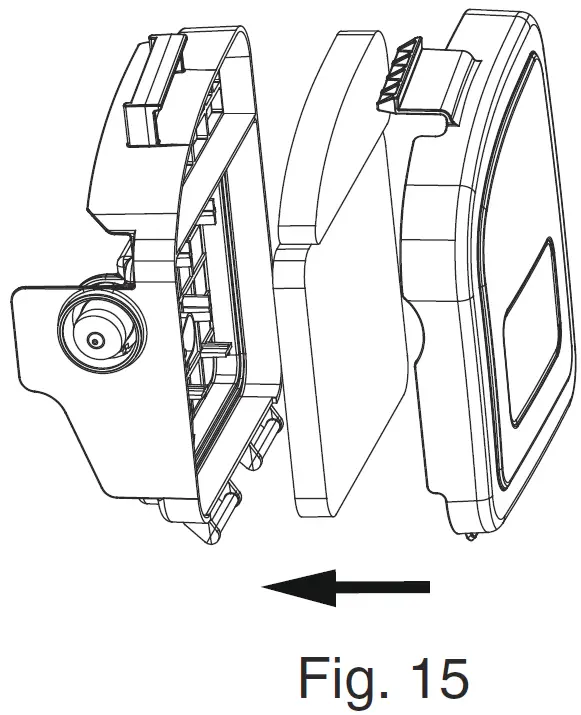 Fig. 15