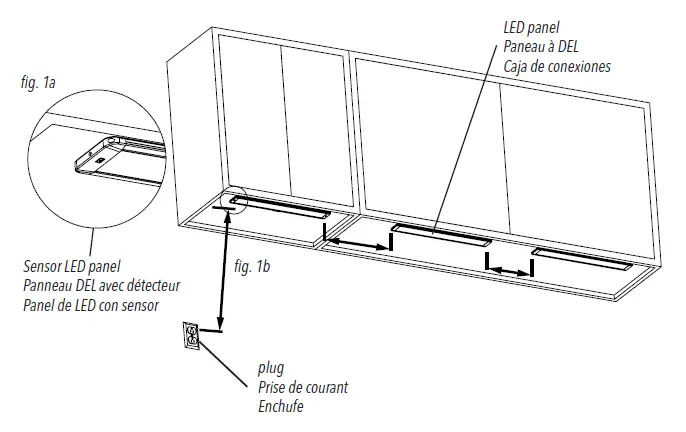 fig. 1a

LED panel
Paneau à DEL
Caja de conexiones

Sensor LED panel
Panneau DEL avec détecteur
Panel de LED con sensor

fig. 1b

plug
Prise de courant
Enchufe