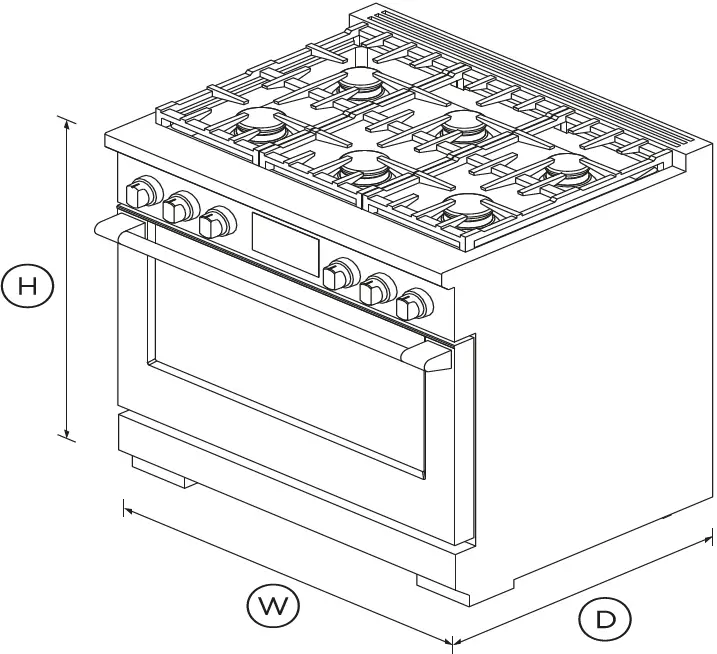 H

W

D