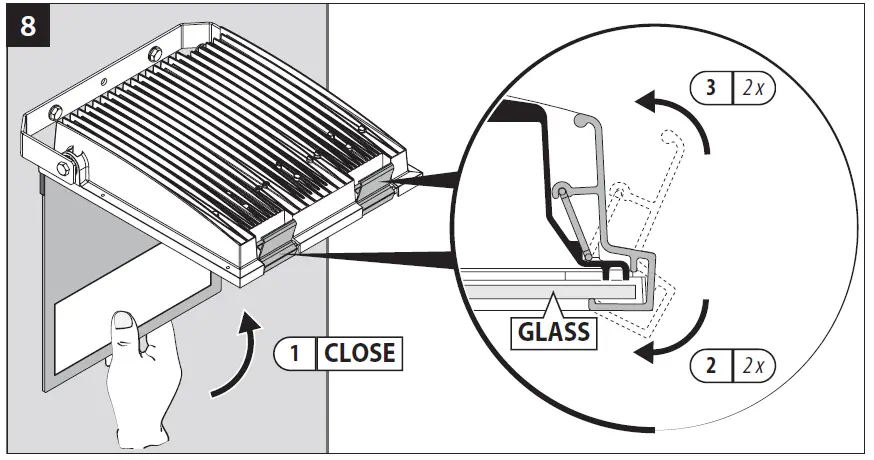 8

3 2x

GLASS

1 CLOSE

2 2x