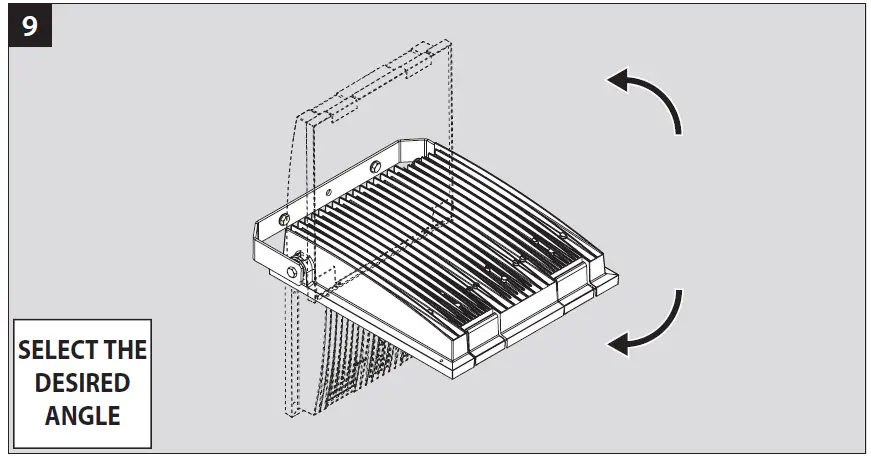 9

SELECT THE DESIRED ANGLE