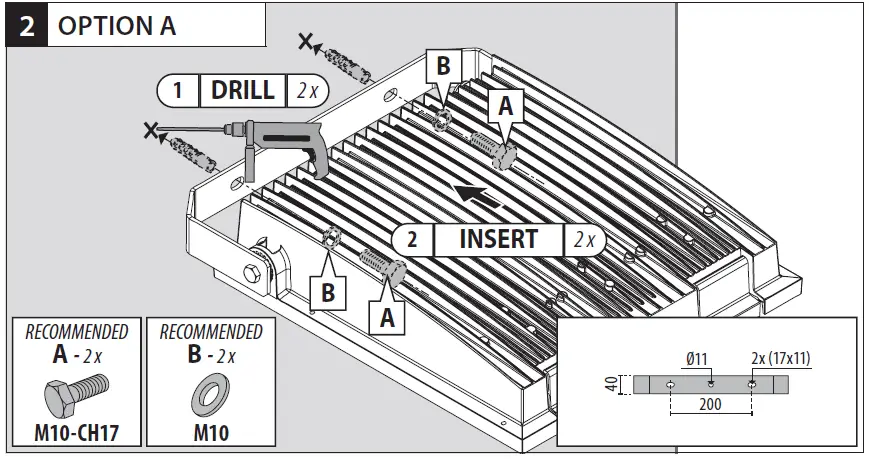 2 OPTION A

1 DRILL 2x

B

A

2 INSERT 2x

B

A

RECOMMENDED
A - 2x
M10-CH17

RECOMMENDED
B - 2x
M10

Ø11

2x (17x11)

40

200