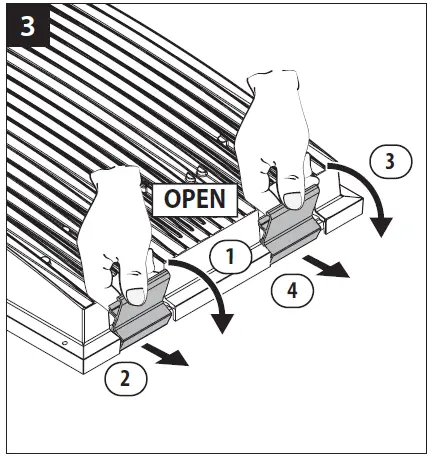 3

OPEN

3

1

4

2