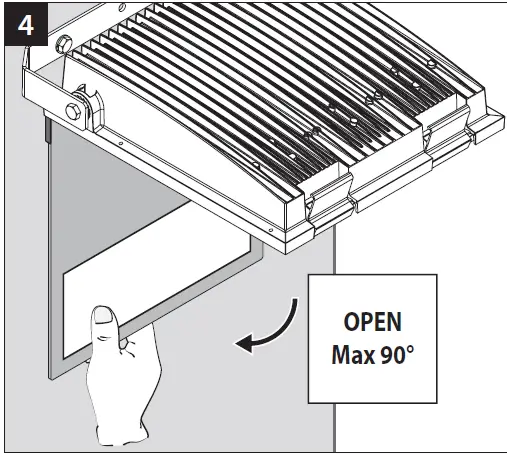 4

OPEN
Max 90°