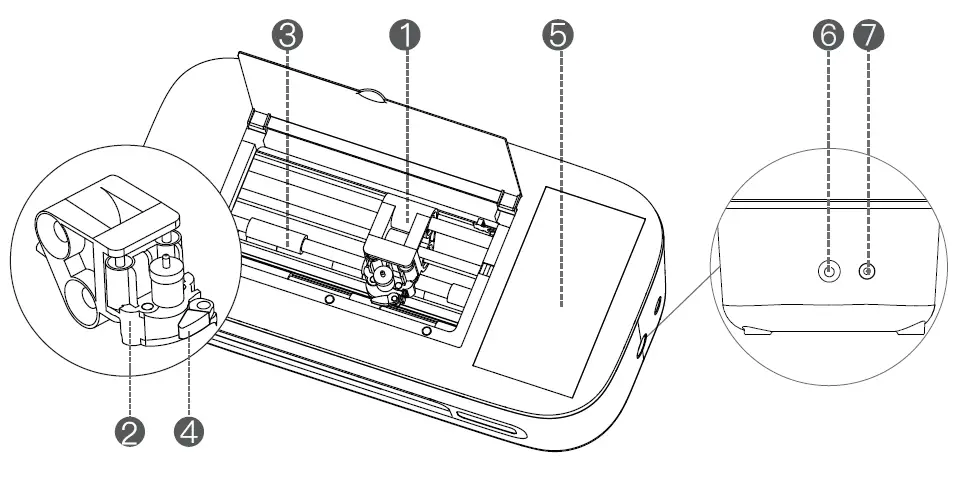 3
1
5
6
7
2
4