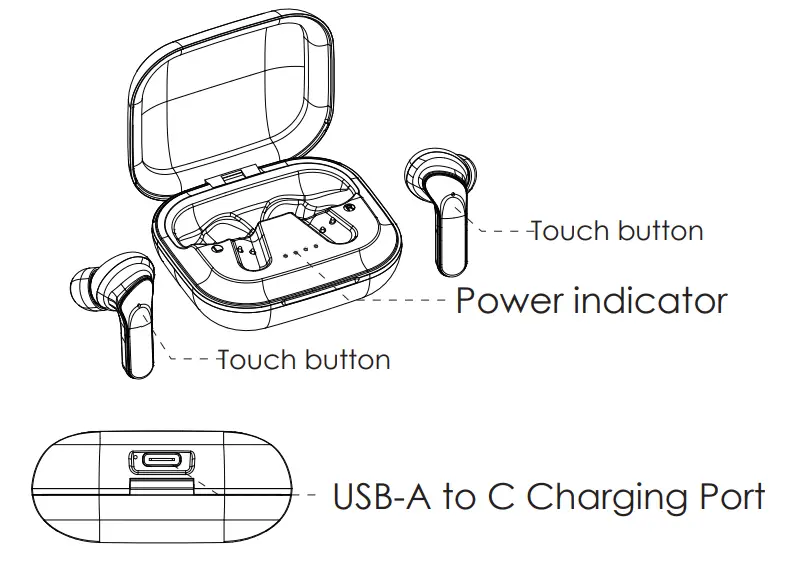 Touch button

Power indicator

Touch button

USB-A to C Charging Port