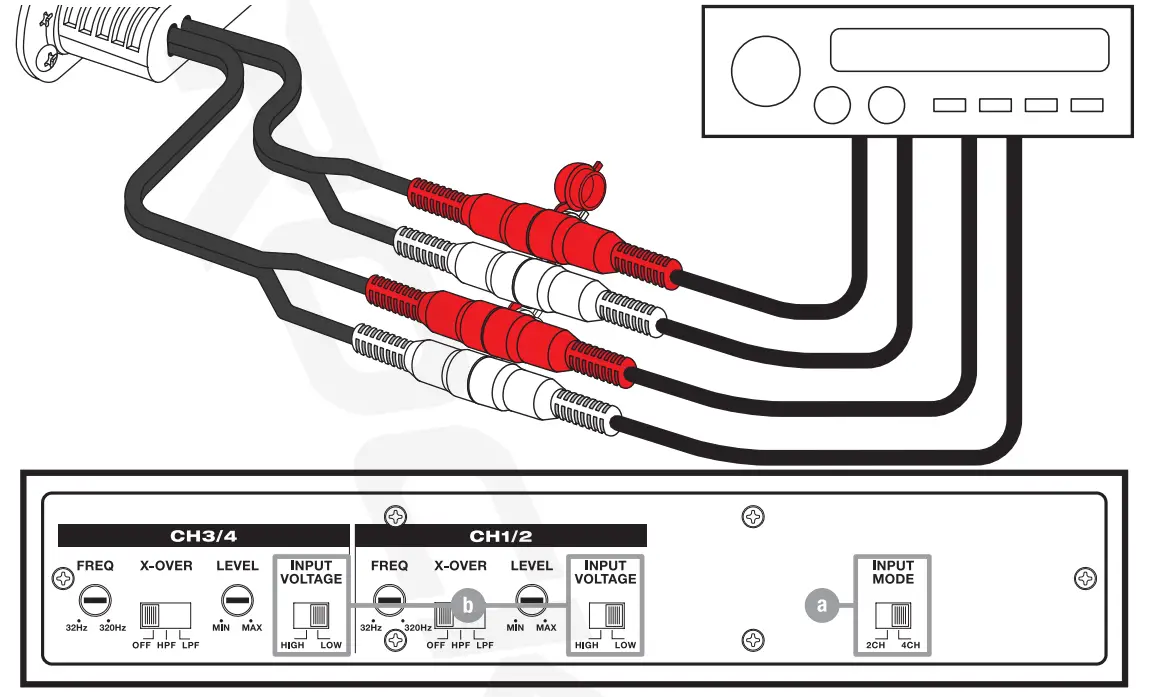 CH3/4

FREQ

32Hz 320Hz

X-OVER

OFF HPF LPF

LEVEL

MIN MAX

INPUT VOLTAGE

HIGH LOW

CH1/2

FREQ

32Hz 320Hz

X-OVER

OFF HPF LPF

b

LEVEL

MIN MAX

INPUT VOLTAGE

HIGH LOW

a

INPUT MODE

2CH 4CH