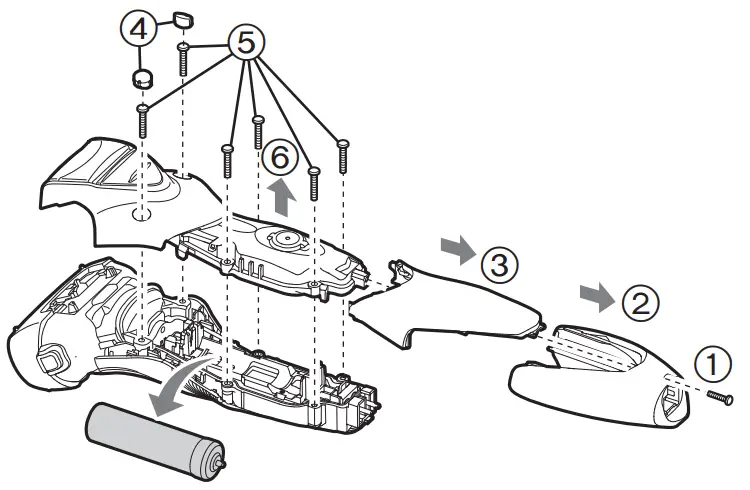 4
5
6
3
2
1