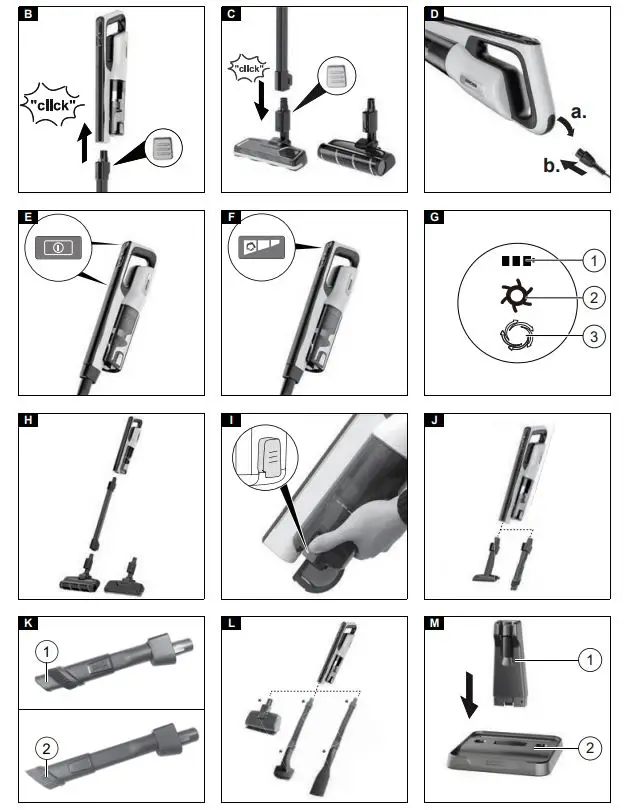 B

"click"

C

"click"

D

a.

b.

E

F

G

1

2

3

H

I

J

K

1

2

L

M

1

2