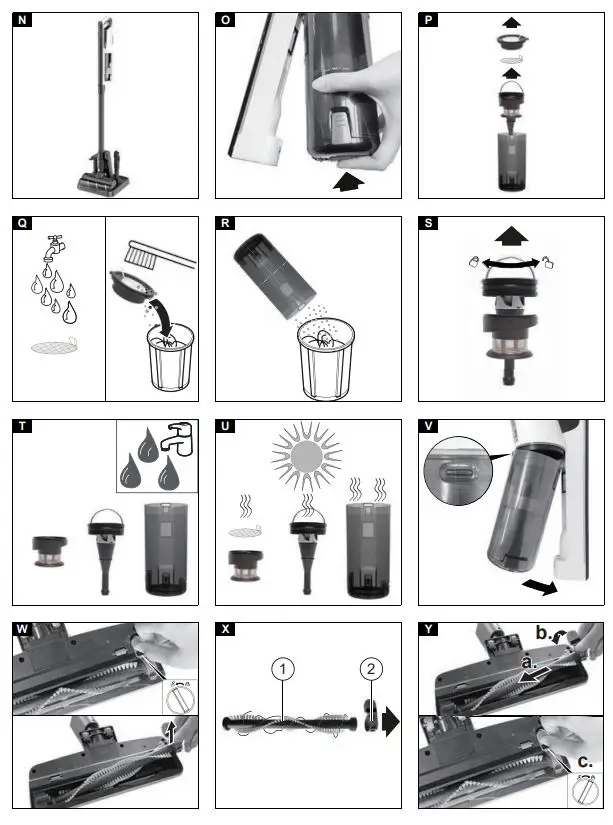 N

O

P

Q

R

S

T

U

V

W

X

1

2

Y

b.

a.

c.