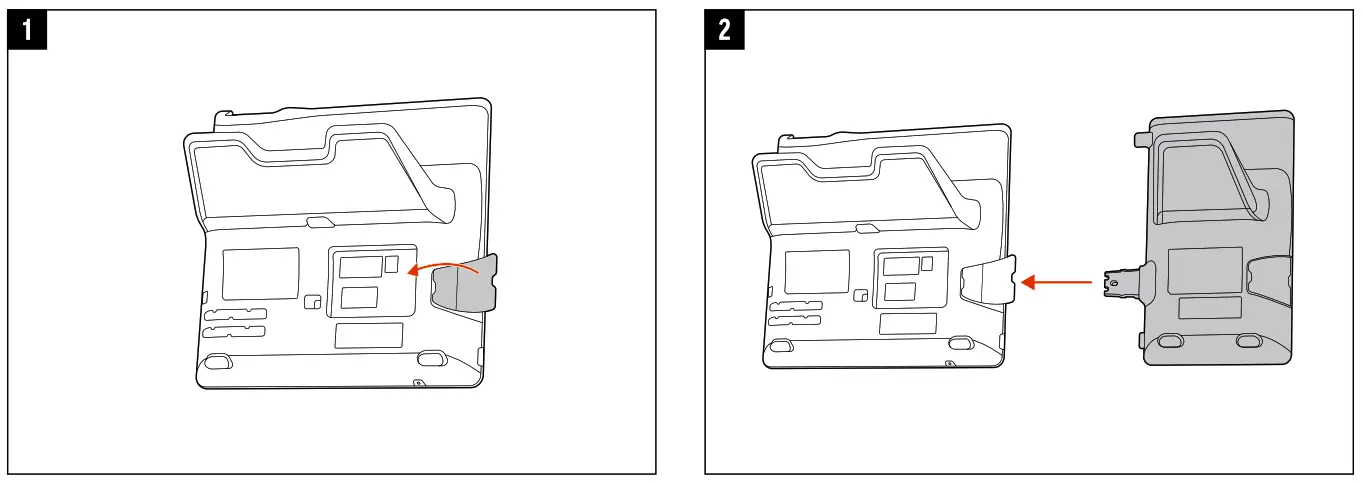 1

2