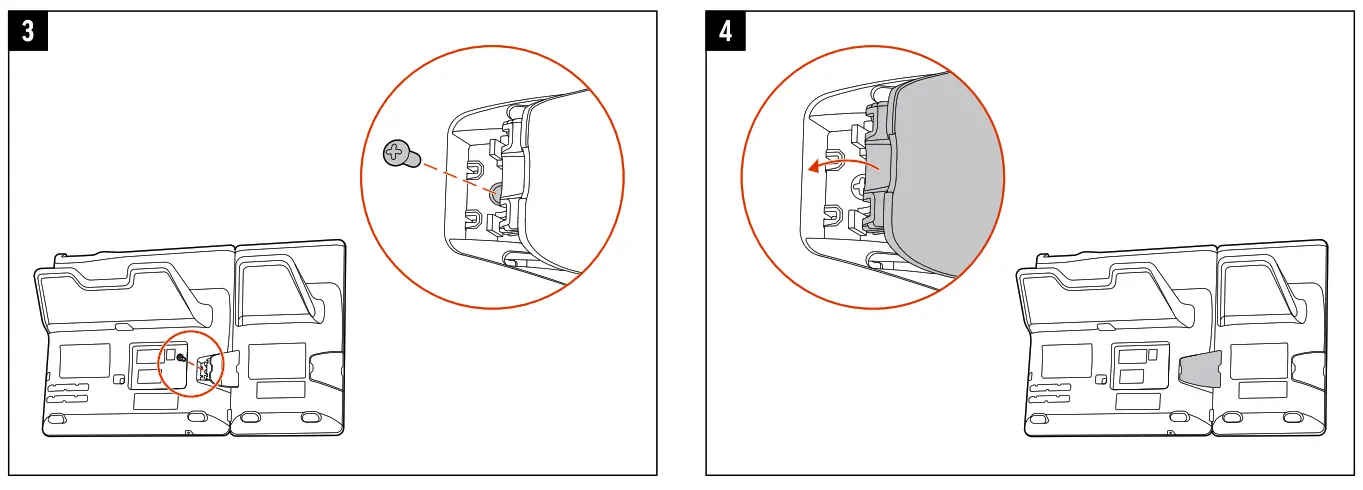 3

4