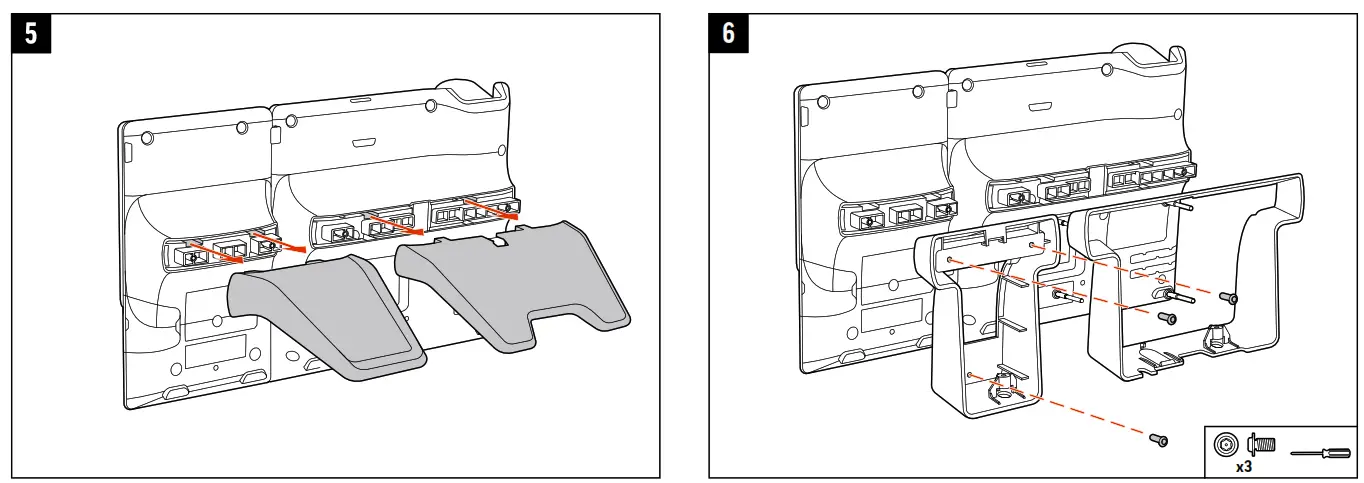 5

6

x3