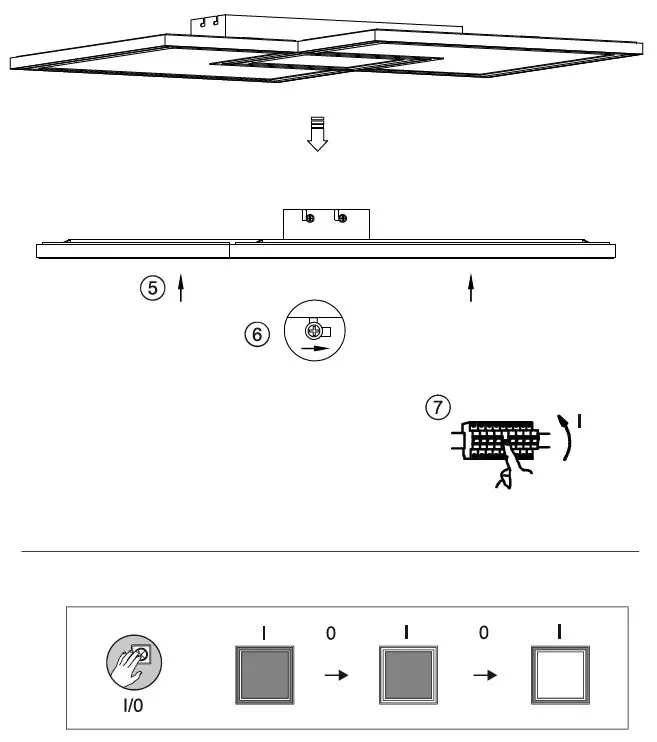 5

6

7

I

I/0

I

0

I

0

I