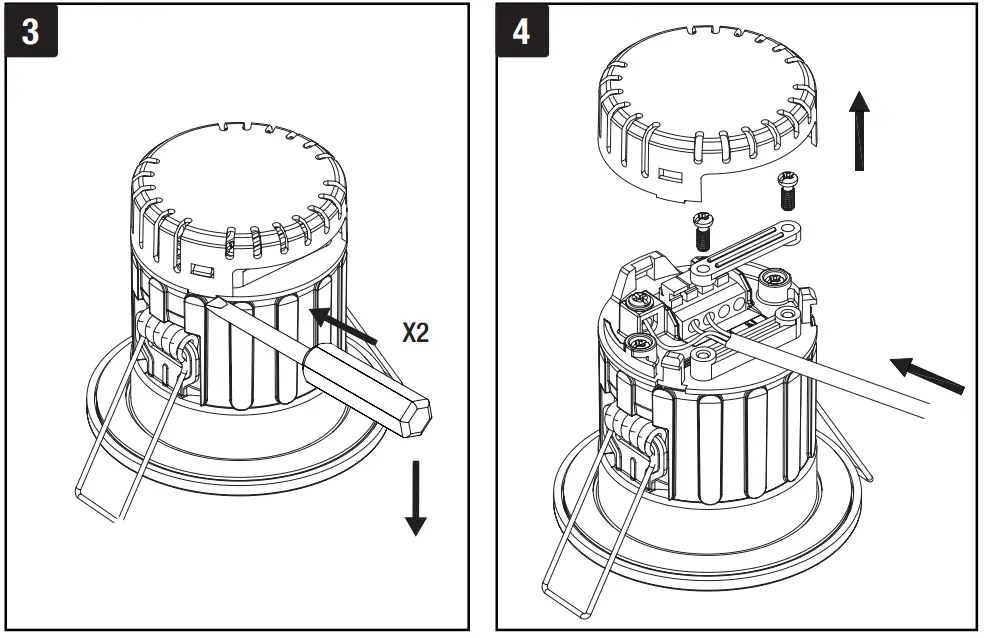 3

X2

4