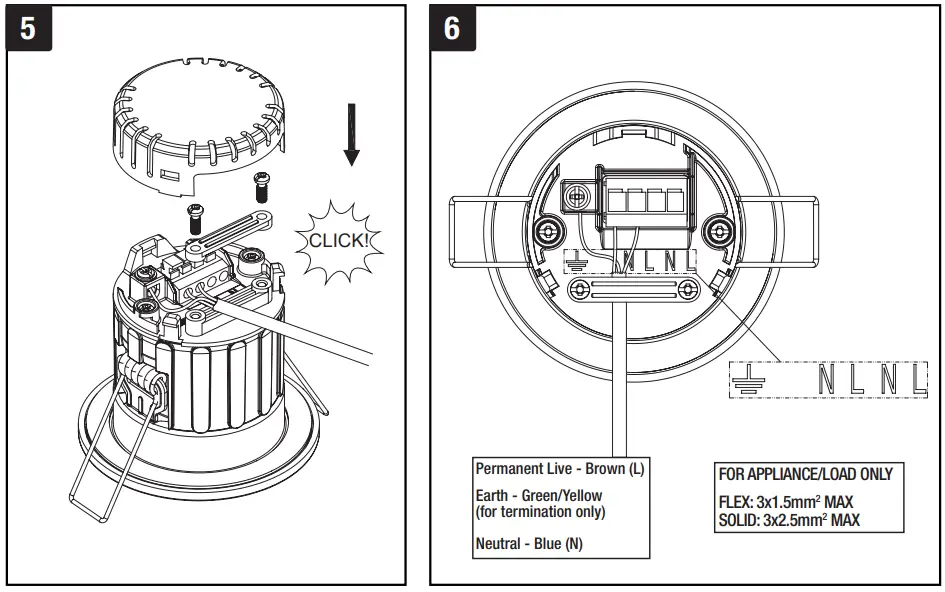 5

CLICK!

6

N L N L

N L N L

Permanent Live - Brown (L)

Earth - Green/Yellow
(for termination only)

Neutral - Blue (N)

FOR APPLIANCE/LOAD ONLY

FLEX: 3x1.5mm$^2$ MAX
SOLID: 3x2.5mm$^2$ MAX