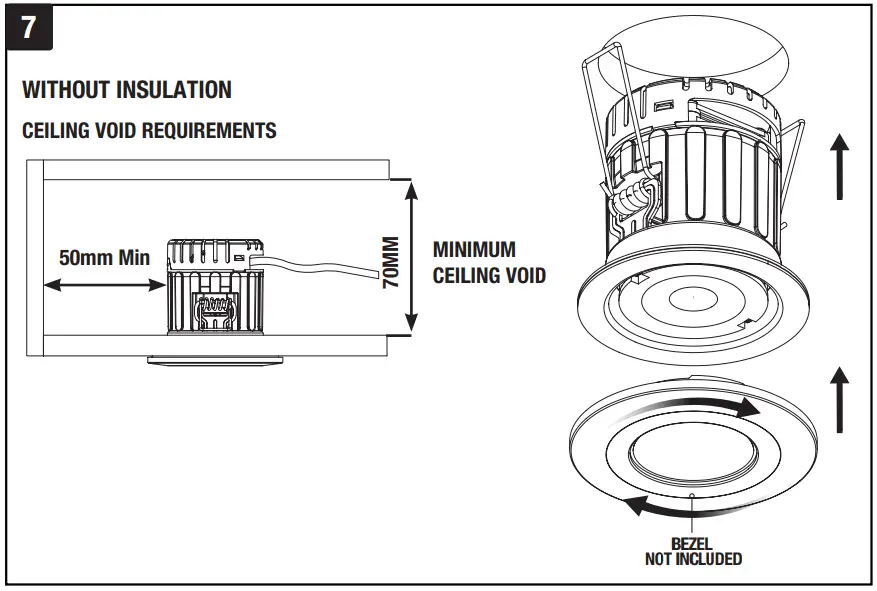 7

WITHOUT INSULATION

CEILING VOID REQUIREMENTS

50mm Min

70MM

MINIMUM
CEILING VOID

BEZEL
NOT INCLUDED