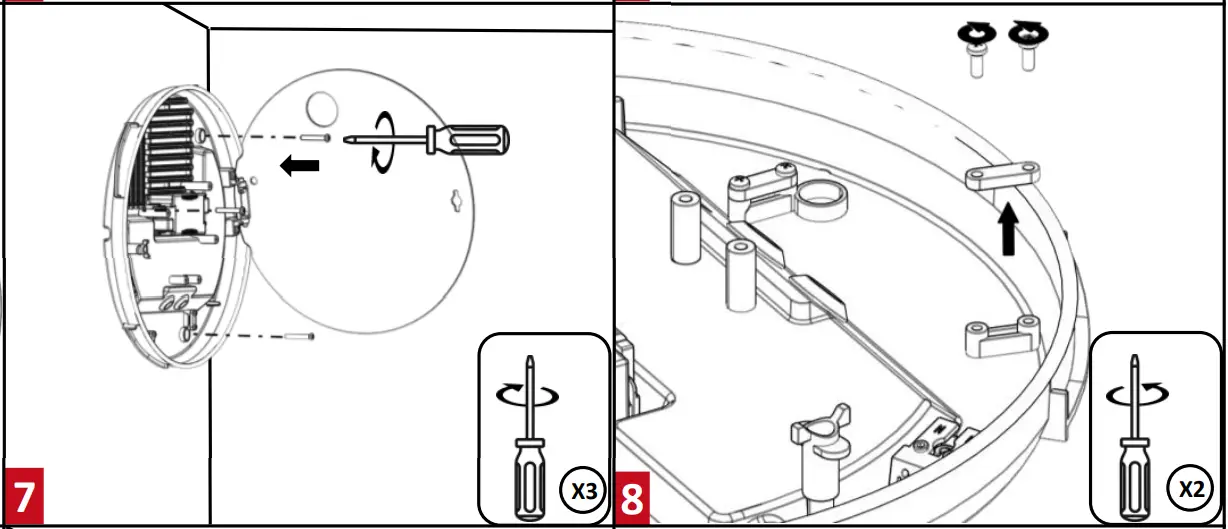 7
X3
8
X2