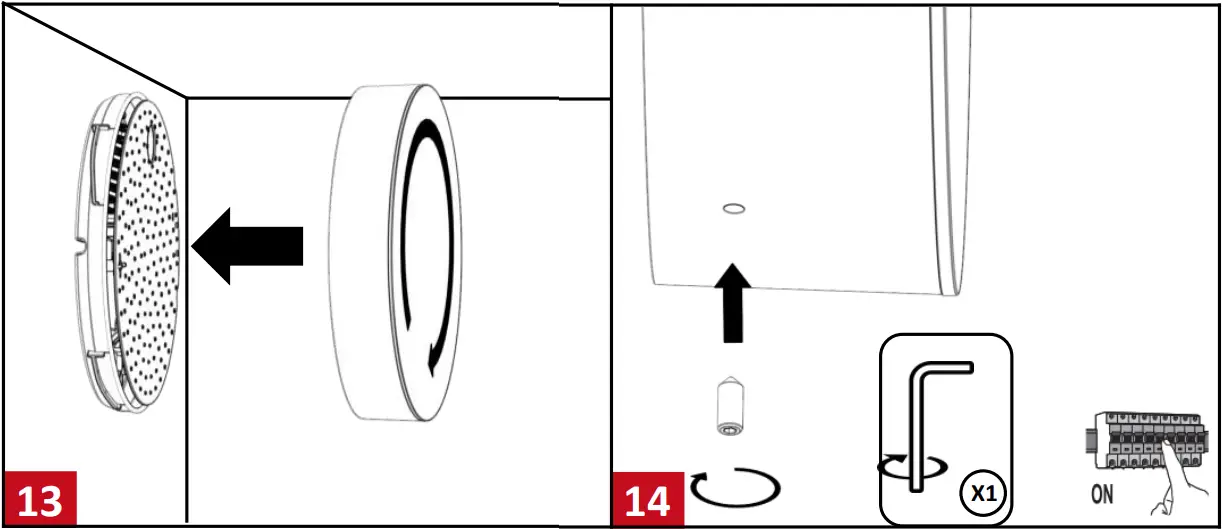 13

14

X1

ON