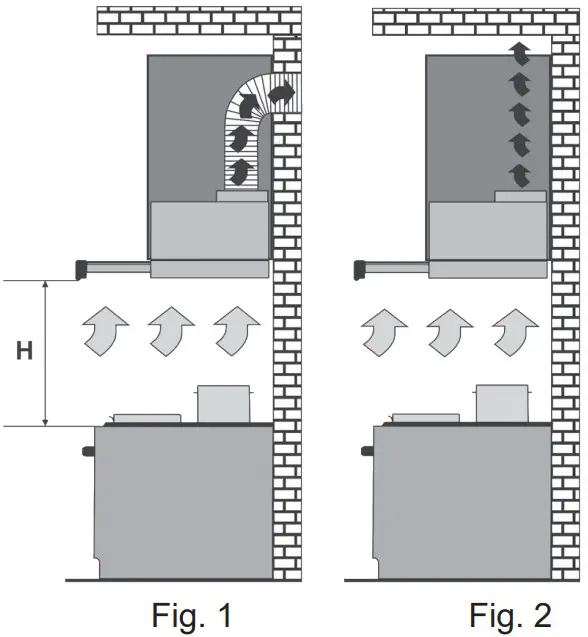 H

Fig. 1

Fig. 2