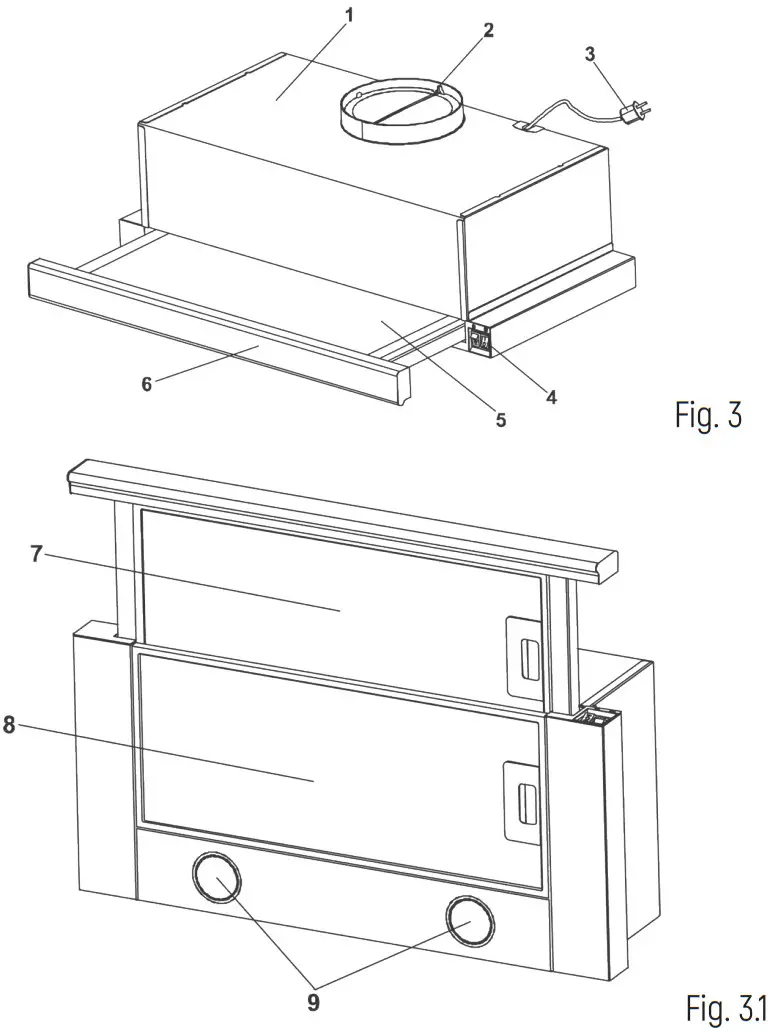 1
2
3
6
5
4
Fig. 3
7
8
9
Fig. 3.1