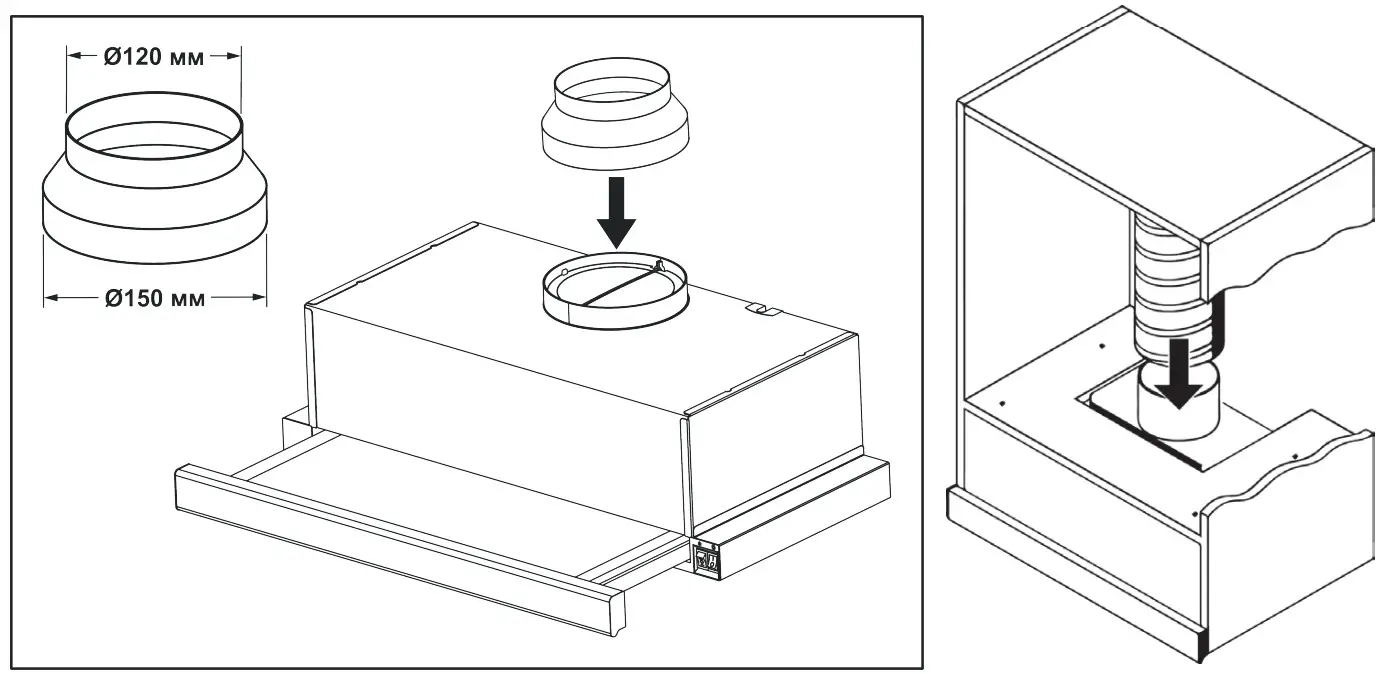 Ø120 мм

Ø150 мм