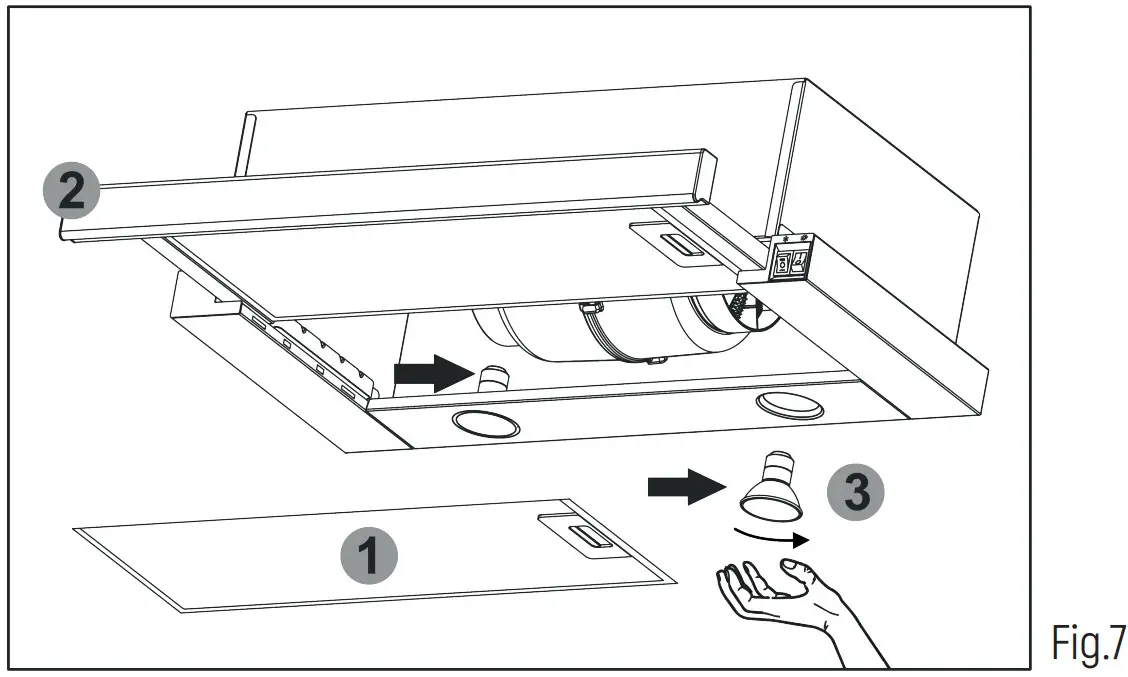 2
3
1
Fig.7