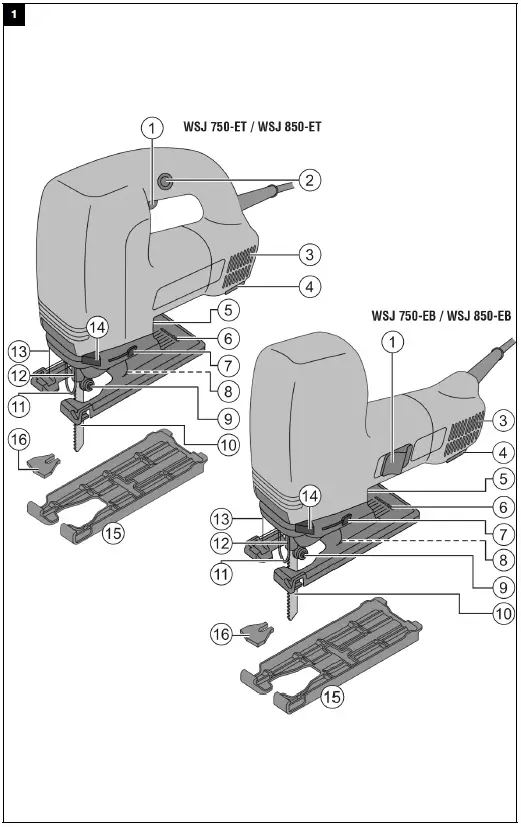 1

WSJ 750-ET / WSJ 850-ET

1
2
3
4
5
6
7
8
9
10
11
12
13
14
15
16

WSJ 750-EB / WSJ 850-EB

1
3
4
5
6
7
8
9
10
11
12
13
14
15
16