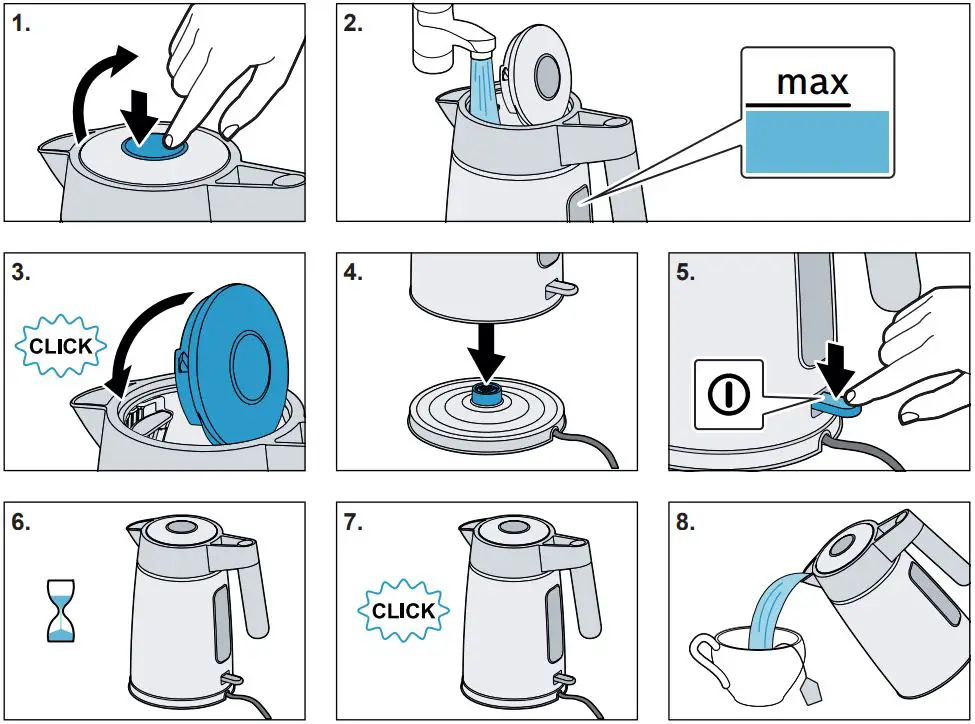 1.

2.

max

3.

CLICK

4.

5.

6.

7.

CLICK

8.