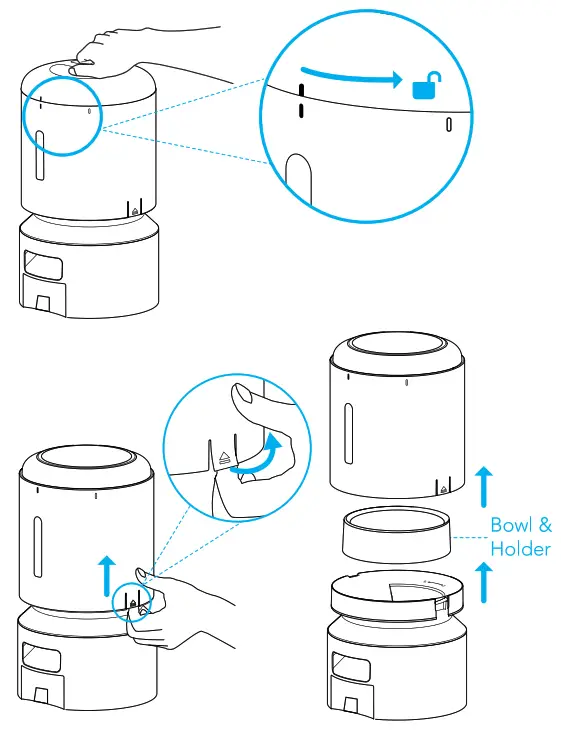 Bowl & Holder