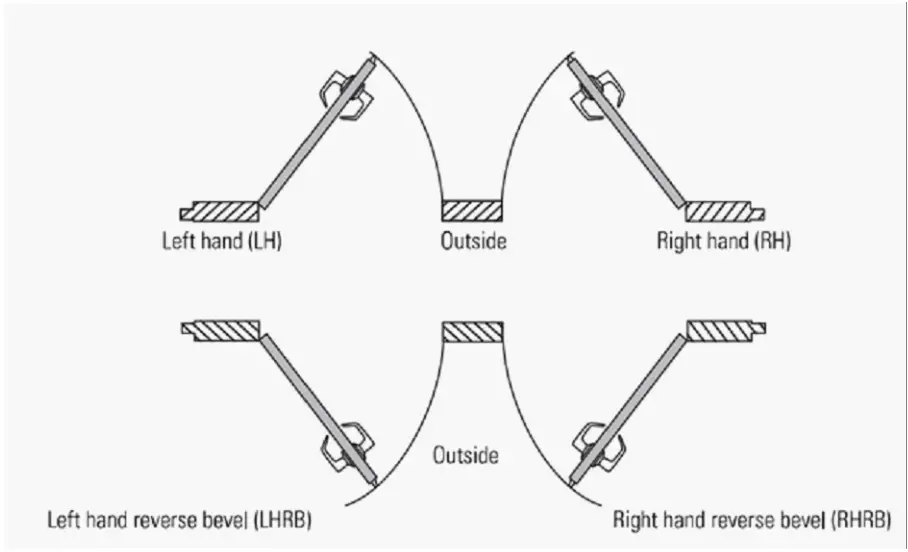 Left hand (LH)

Outside

Right hand (RH)

Outside

Left hand reverse bevel (LHRB)

Right hand reverse bevel (RHRB)