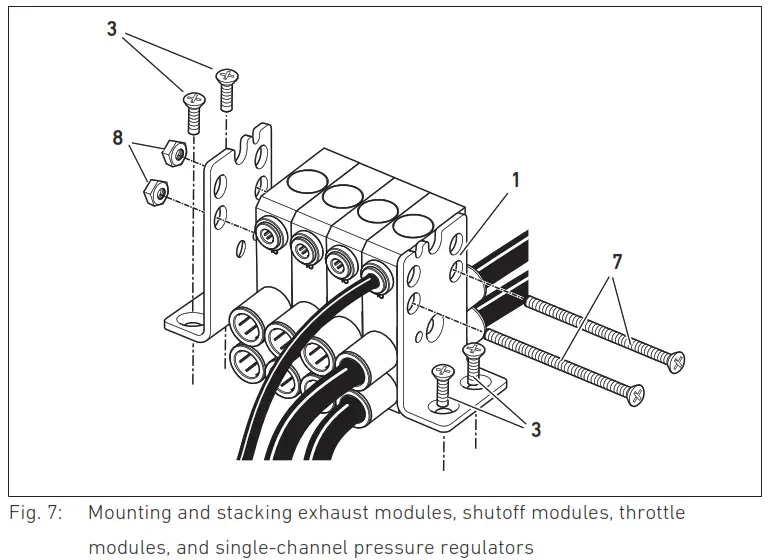 3

8

1

7

3

Fig. 7: Mounting and stacking exhaust modules, shutoff modules, throttle modules, and single-channel pressure regulators