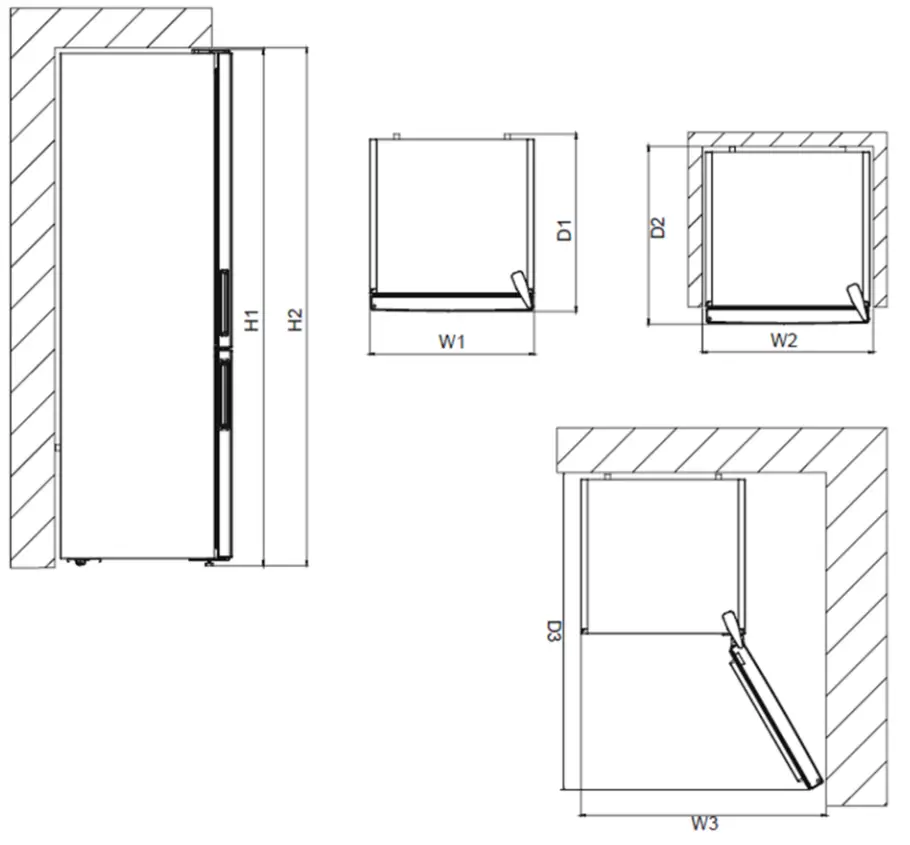 H1
H2
D1
W1
D2
W2
D3
W3