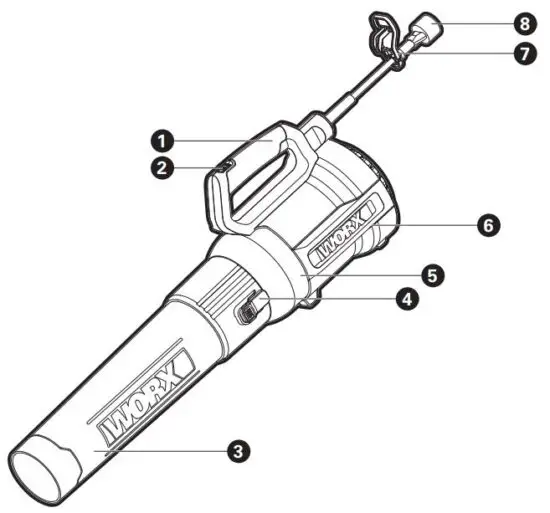 8
7
1
2
WORX
6
5
4
WORX
3