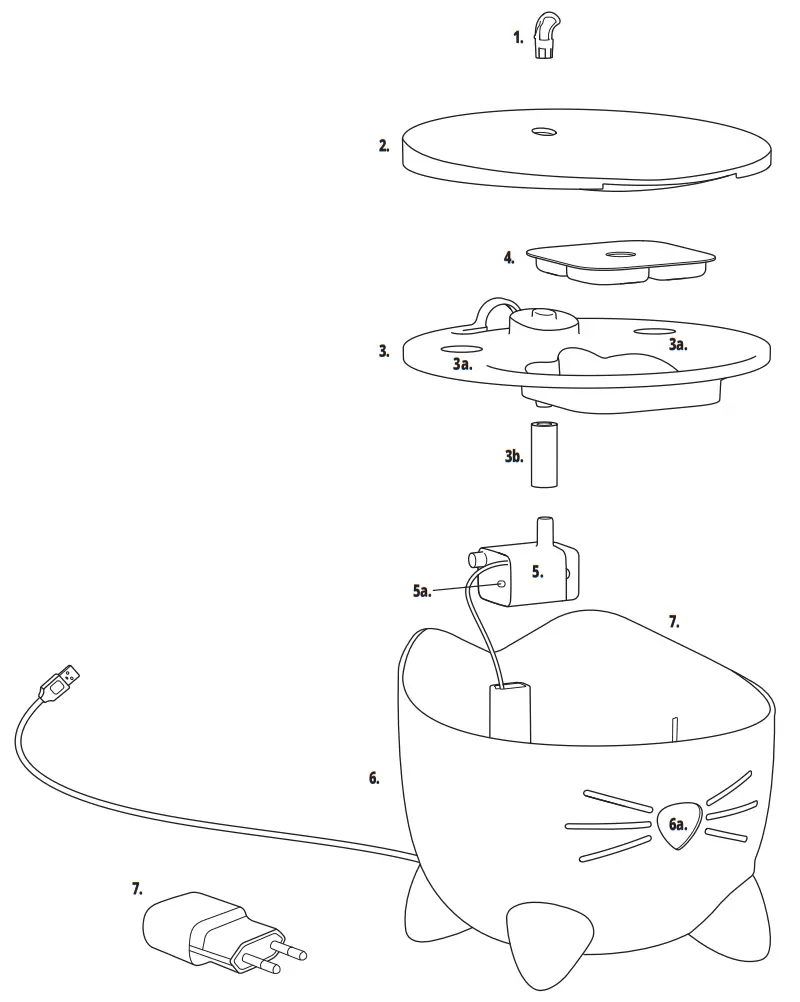 1.

2.

4.

3.

3a.

3a.

3b.

5.

5a.

7.

6.

6a.

7.