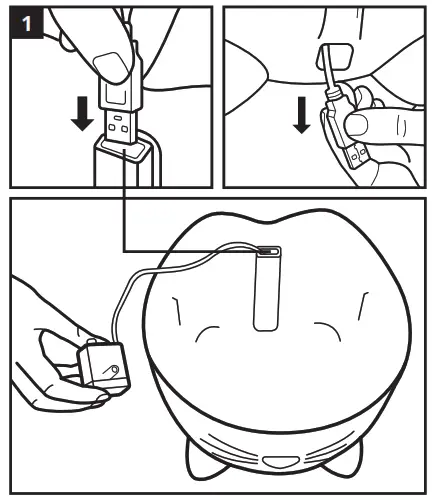 1