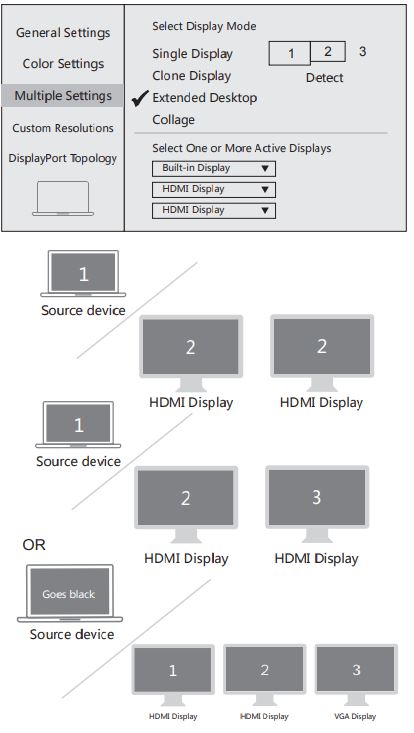 General Settings

Color Settings

Multiple Settings

Custom Resolutions

DisplayPort Topology

Select Display Mode

Single Display

Clone Display

✔ Extended Desktop

Collage

1 2 3

Detect

Select One or More Active Displays

Built-in Display ▼

HDMI Display ▼

HDMI Display ▼

1

Source device

2

HDMI Display

2

HDMI Display

1

Source device

2

HDMI Display

3

HDMI Display

OR

Goes black

Source device

1

HDMI Display

2

HDMI Display

3

VGA Display