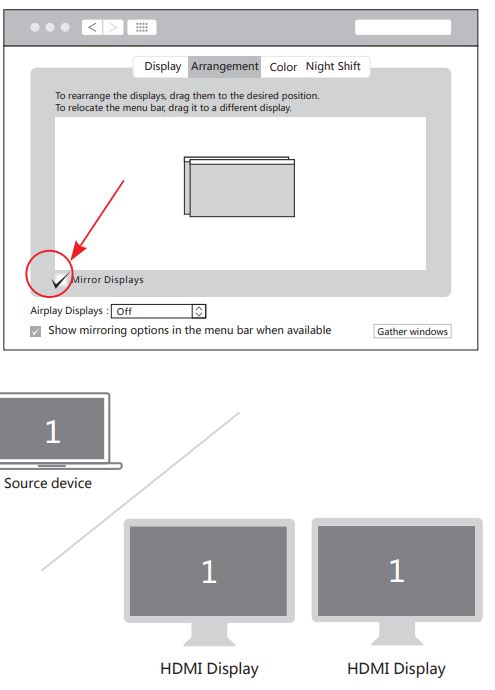 Display Arrangement Color Night Shift

To rearrange the displays, drag them to the desired position.
To relocate the menu bar, drag it to a different display.

Mirror Displays

Airplay Displays : Off

Show mirroring options in the menu bar when available

Gather windows

1

Source device

1

1

HDMI Display

HDMI Display