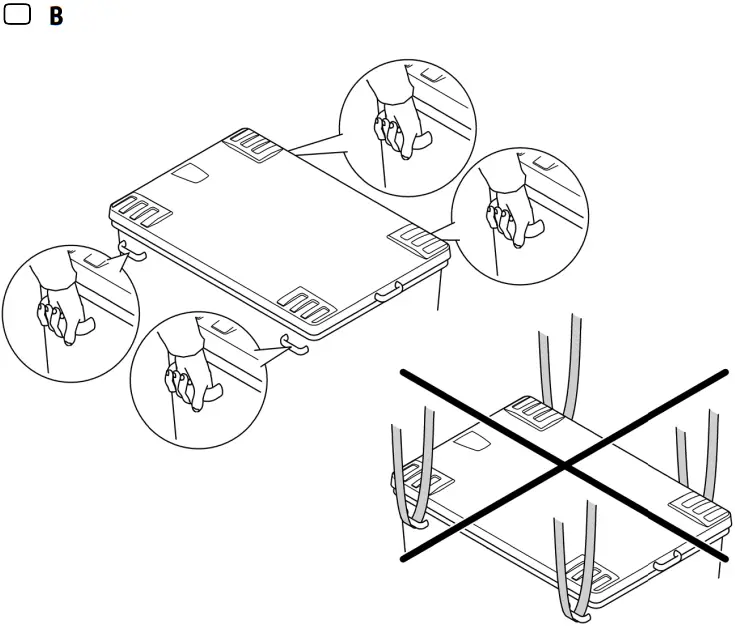 B