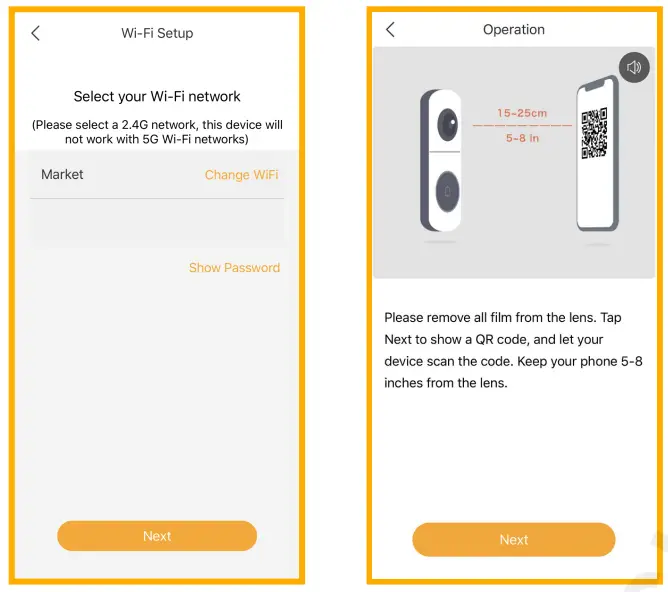 Wi-Fi Setup

Select your Wi-Fi network

(Please select a 2.4G network, this device will not work with 5G Wi-Fi networks)

Market

Change WiFi

Show Password

Next

Operation

15~25cm

5~8 in

Please remove all film from the lens. Tap Next to show a QR code, and let your device scan the code. Keep your phone 5-8 inches from the lens.

Next