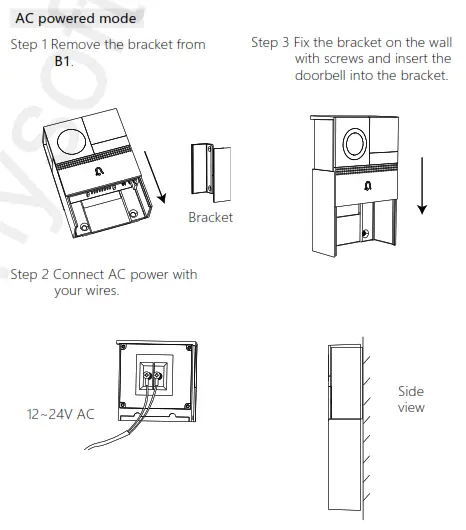 AC powered mode

Step 1 Remove the bracket from B1.

Bracket

Step 2 Connect AC power with your wires.

12~24V AC

Step 3 Fix the bracket on the wall with screws and insert the doorbell into the bracket.

Side view