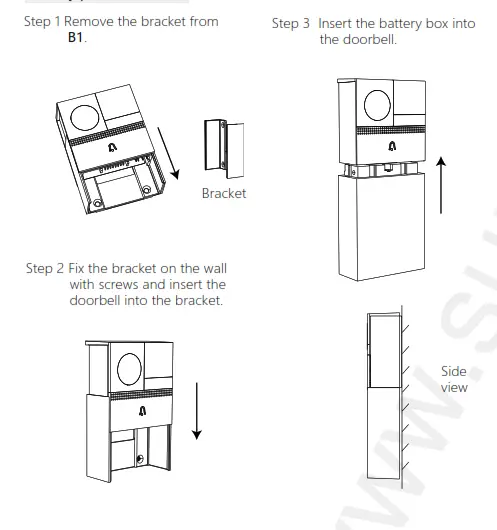 Step 1 Remove the bracket from B1.

Bracket

Step 2 Fix the bracket on the wall with screws and insert the doorbell into the bracket.

Step 3 Insert the battery box into the doorbell.

Side view

www.s