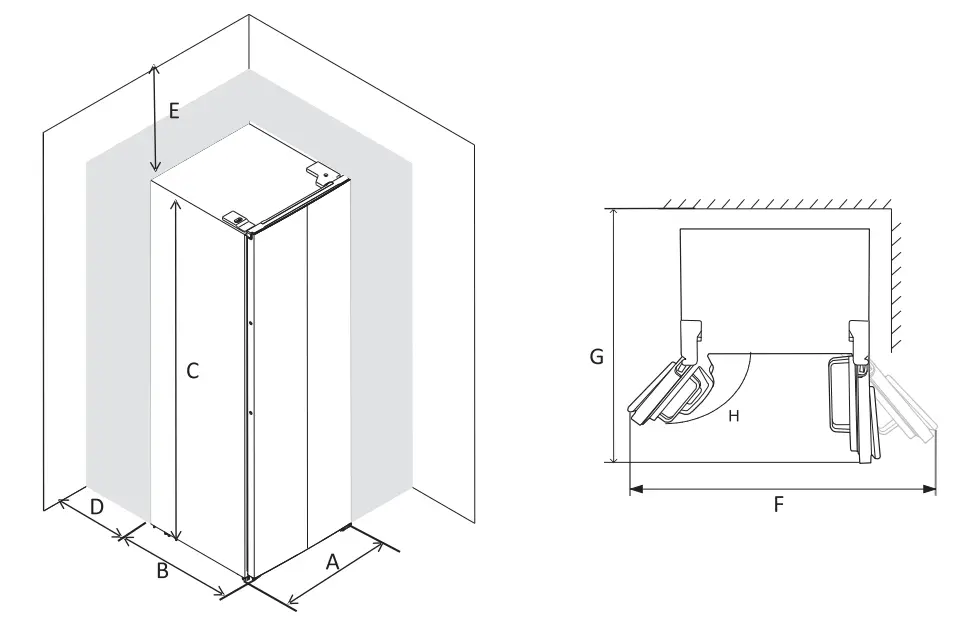 E
C
D
B
A
G
H
F