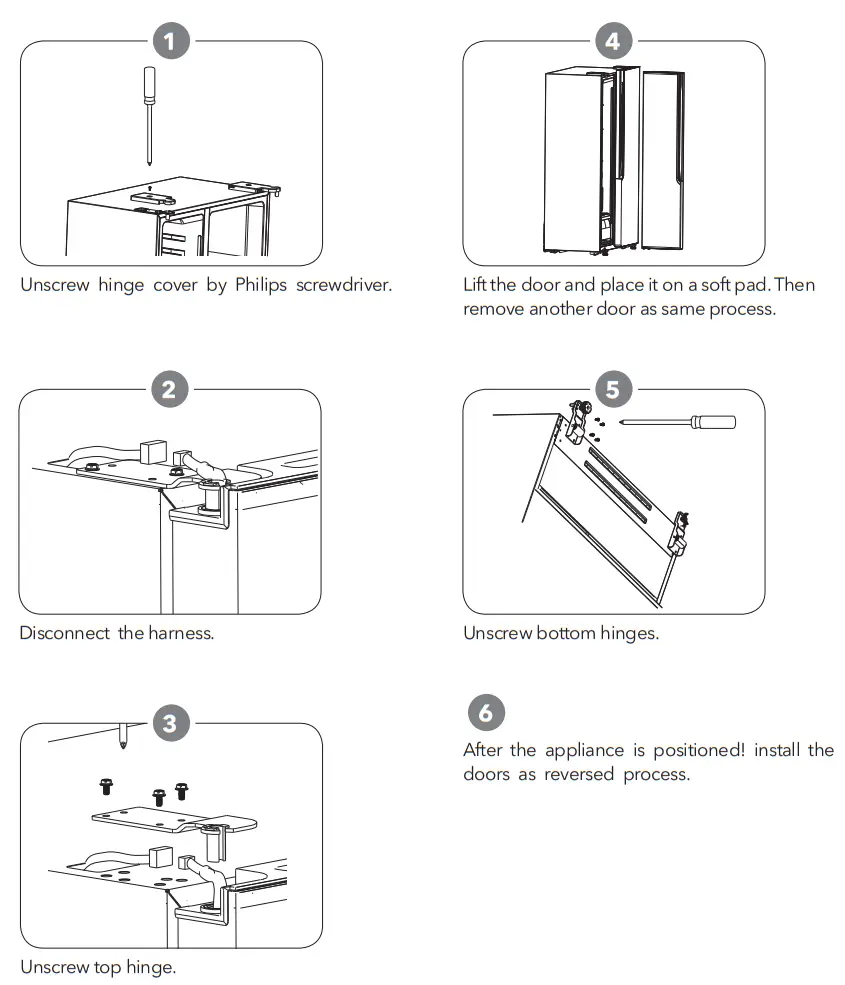 1

Unscrew hinge cover by Philips screwdriver.

2

Disconnect the harness.

3

Unscrew top hinge.

4

Lift the door and place it on a soft pad. Then remove another door as same process.

5

Unscrew bottom hinges.

6

After the appliance is positioned! install the doors as reversed process.