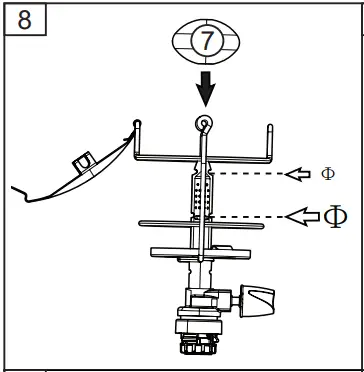 8

7

Φ

Φ