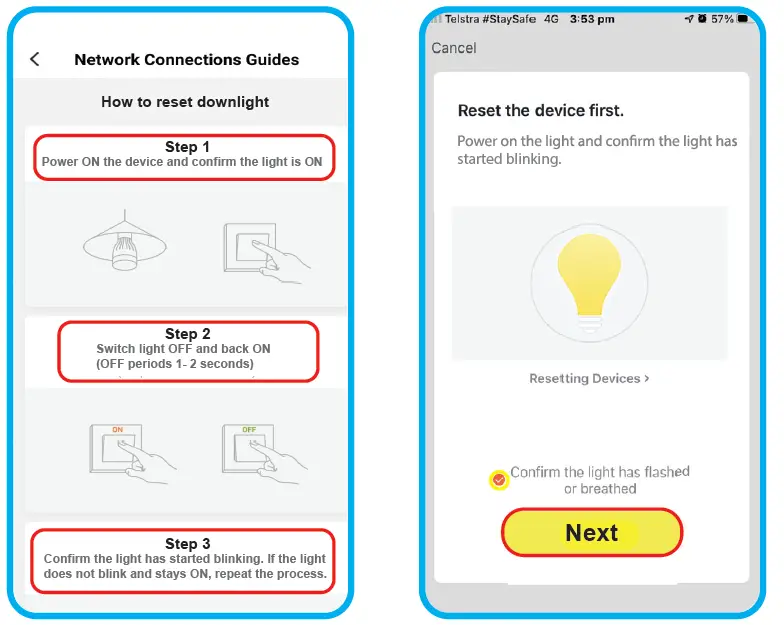 Network Connections Guides

How to reset downlight

Step 1
Power ON the device and confirm the light is ON

Step 2
Switch light OFF and back ON
(OFF periods 1- 2 seconds)

ON

OFF

Step 3
Confirm the light has started blinking. If the light does not blink and stays ON, repeat the process.

Telstra #StaySafe 4G 3:53 pm 57%

Cancel

Reset the device first.

Power on the light and confirm the light has started blinking.

Resetting Devices >

Confirm the light has flashed or breathed

Next