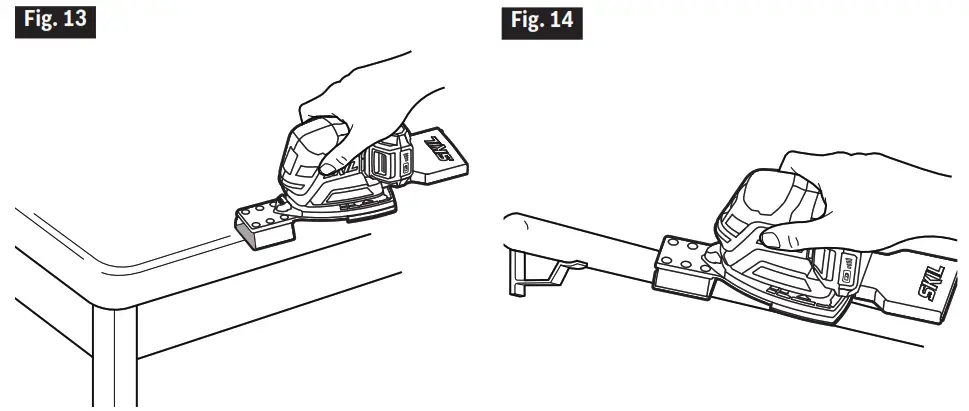 Fig. 13

SKIL

Fig. 14

SKIL