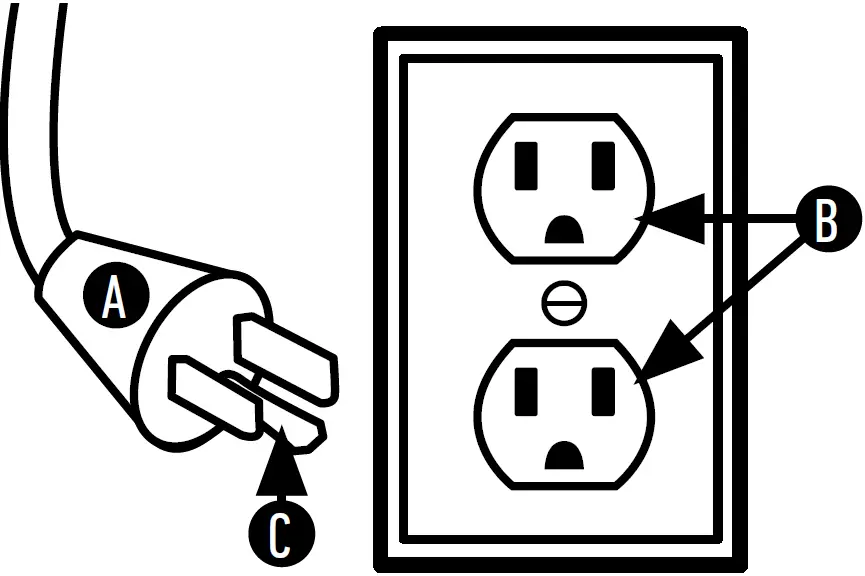 A
B
C