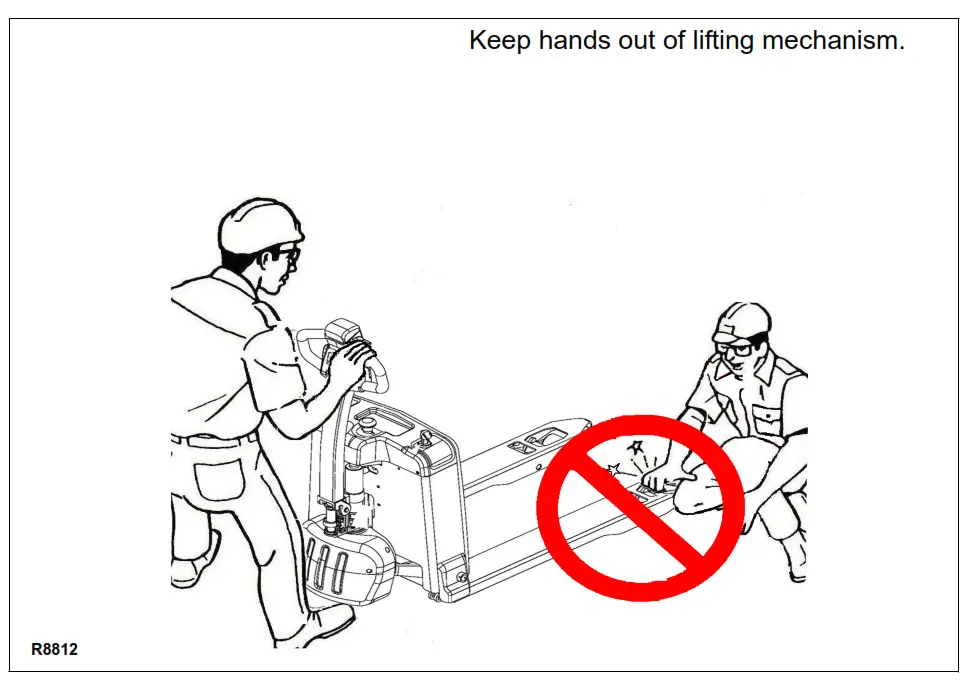 Keep hands out of lifting mechanism.

R8812