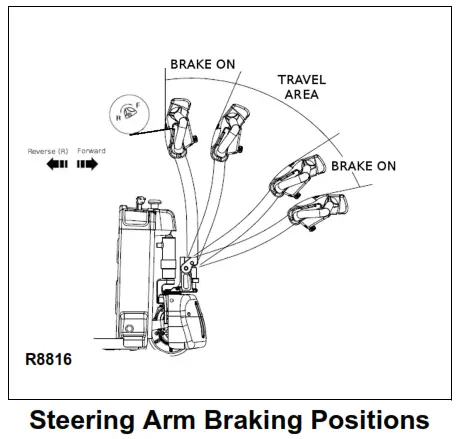 BRAKE ON

TRAVEL AREA

R F

Reverse (R) Forward

BRAKE ON

R8816

Steering Arm Braking Positions